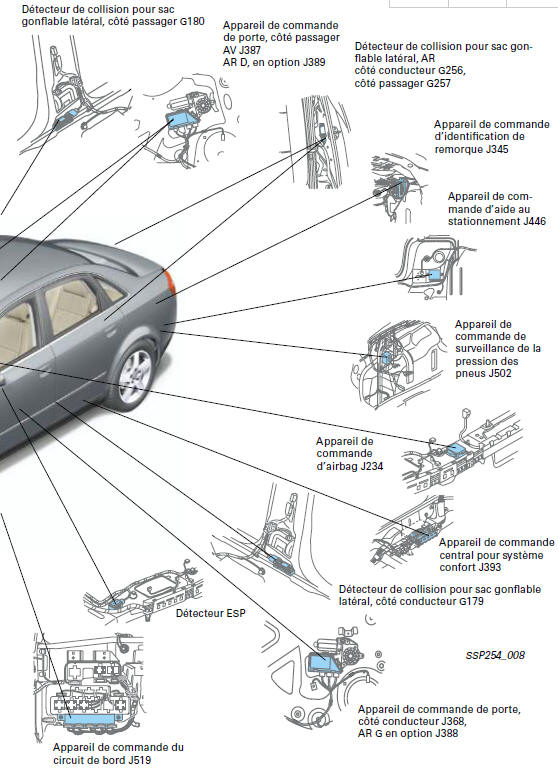 Détecteur de collision pour sac gonflable latéral, côté passager G180

Appareil de commande de porte, côté passager AV J387
AR D, en option J389

Détecteur de collision pour sac gonflable latéral, AR
côté conducteur G256,
côté passager G257

Appareil de commande d'identification de remorque J345

Appareil de commande d'aide au stationnement J446

Appareil de commande de surveillance de la pression des pneus J502

Appareil de commande d'airbag J234

Appareil de commande central pour système confort J393

Détecteur de collision pour sac gonflable latéral, côté conducteur G179

Détecteur ESP

SSP254_008

Appareil de commande de porte, côté conducteur J368,
AR G en option J388

Appareil de commande du circuit de bord J519